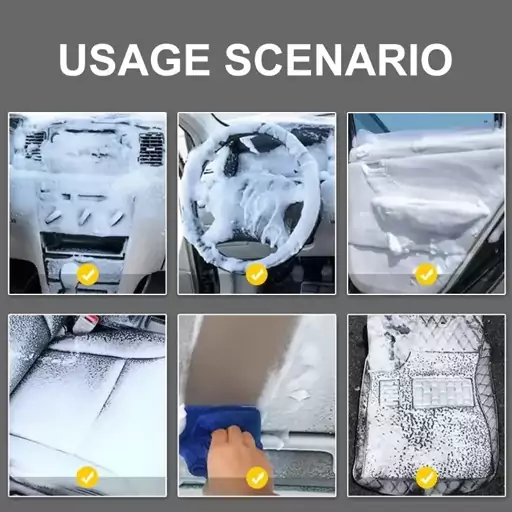 USAGE SCENARIO